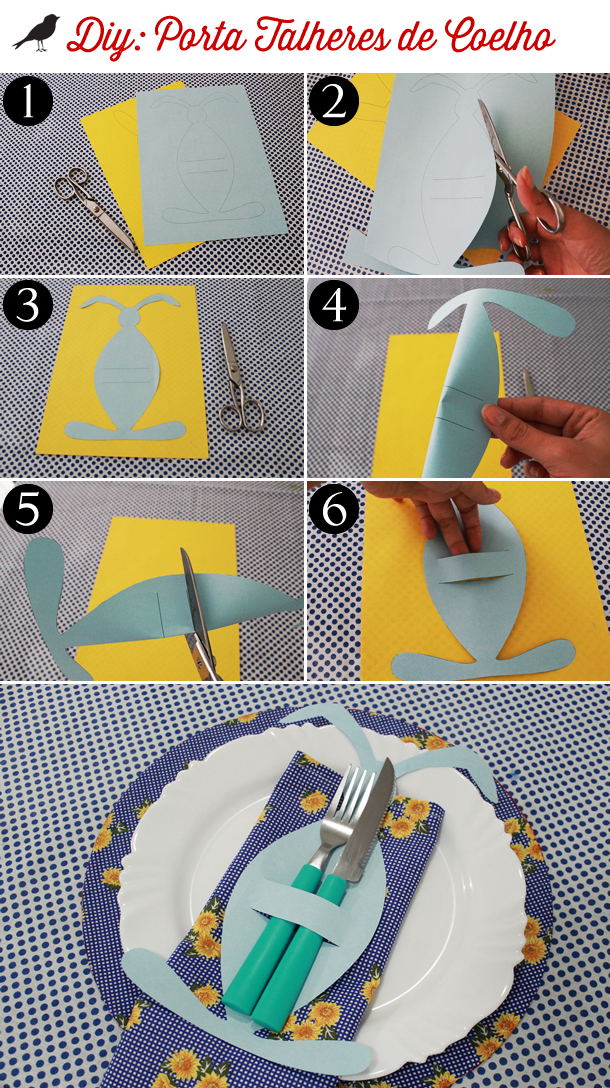 Diy: Porta Talheres de Coelho

1

2

3

4

5

6