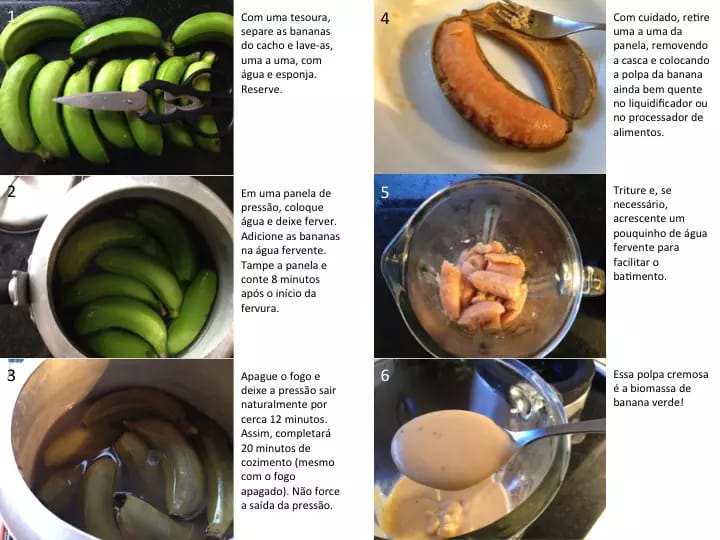 1

Com uma tesoura, separe as bananas do cacho e lave-as, uma a uma, com água e esponja. Reserve.

2

Em uma panela de pressão, coloque água e deixe ferver. Adicione as bananas na água fervente. Tampe a panela e conte 8 minutos após o início da fervura.

3

Apague o fogo e deixe a pressão sair naturalmente por cerca 12 minutos. Assim, completará 20 minutos de cozimento (mesmo com o fogo apagado). Não force a saída da pressão.

4

Com cuidado, retire uma a uma da panela, removendo a casca e colocando a polpa da banana ainda bem quente no liquidificador ou no processador de alimentos.

5

Triture e, se necessário, acrescente um pouquinho de água fervente para facilitar o batimento.

6

Essa polpa cremosa é a biomassa de banana verde!